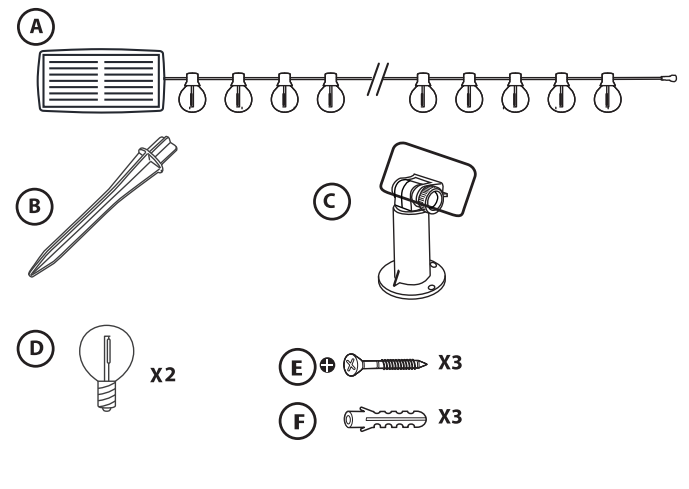 A

B

C

D

X2

E

X3

F

X3